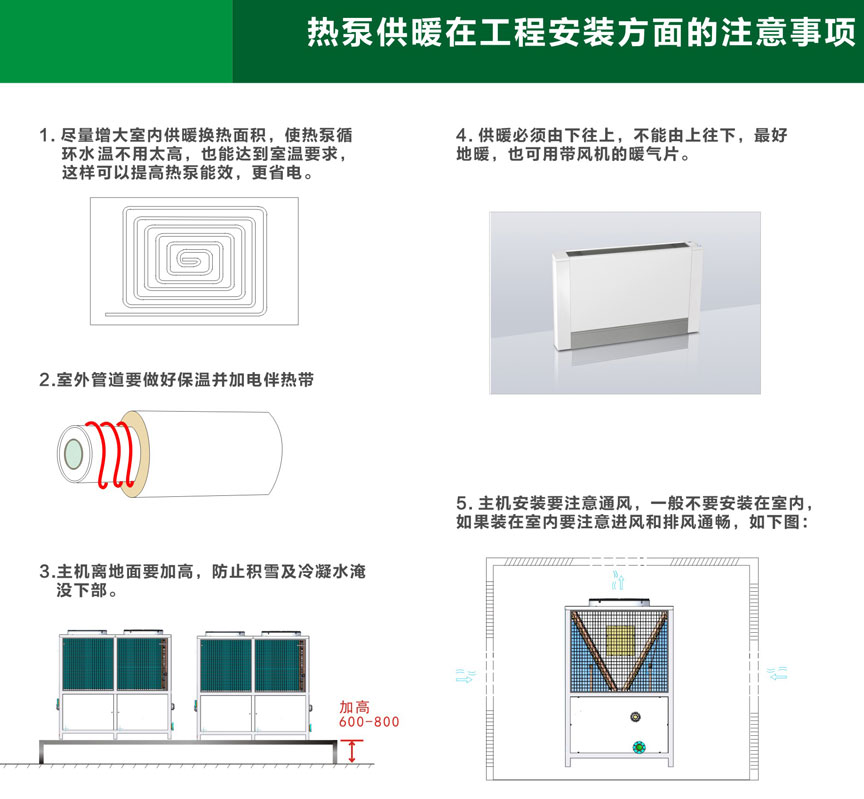 热泵供暖在工程安装方面的注意事项

1. 尽量增大室内供暖换热面积，使热泵循环水温不用太高，也能达到室温要求，这样可以提高热泵能效，更省电。

2.室外管道要做好保温并加电伴热带

3.主机离地面要加高，防止积雪及冷凝水淹没下部。

加高
600-800

4. 供暖必须由下往上，不能由上往下，最好地暖，也可用带风机的暖气片。

5. 主机安装要注意通风，一般不要安装在室内，如果装在室内要注意进风和排风通畅，如下图：